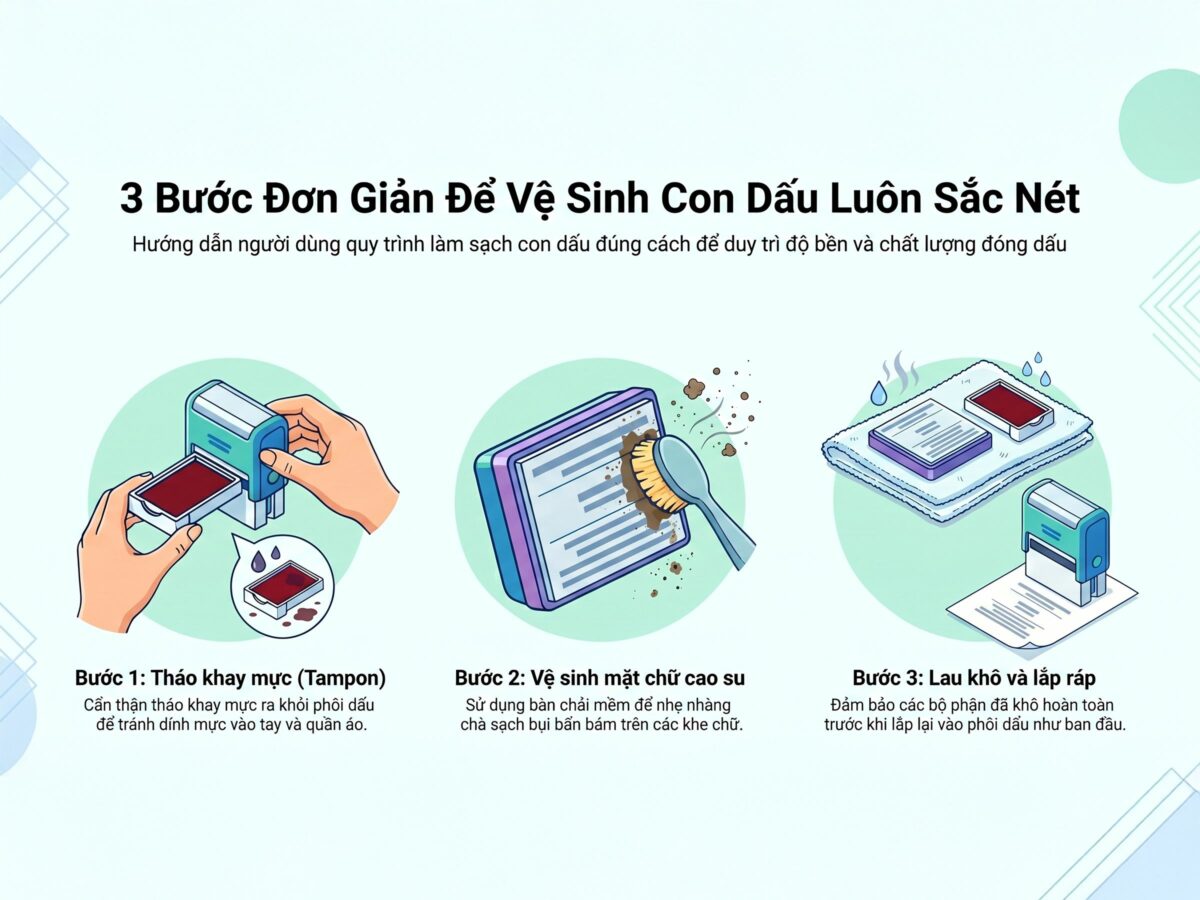 3 Bước Đơn Giản Để Vệ Sinh Con Dấu Luôn Sắc Nét

Hướng dẫn người dùng quy trình làm sạch con dấu đúng cách để duy trì độ bền và chất lượng đóng dấu

Bước 1: Tháo khay mực (Tampon)
Cẩn thận tháo khay mực ra khỏi phôi dấu để tránh dính mực vào tay và quần áo.

Bước 2: Vệ sinh mặt chữ cao su
Sử dụng bàn chải mềm để nhẹ nhàng chà sạch bụi bẩn bám trên các khe chữ.

Bước 3: Lau khô và lắp ráp
Đảm bảo các bộ phận đã khô hoàn toàn trước khi lắp lại vào phôi dấu như ban đầu.